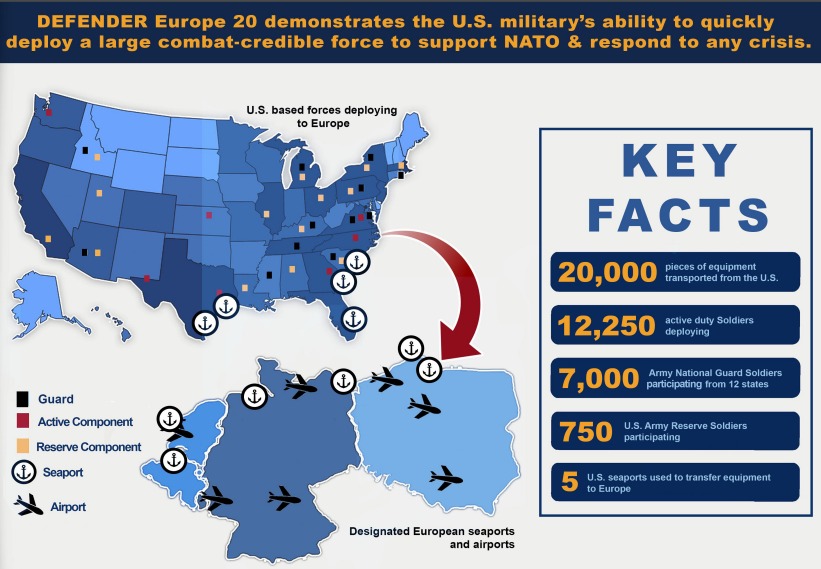 DEFENDER Europe 20 demonstrates the U.S. military's ability to quickly deploy a large combat-credible force to support NATO & respond to any crisis.

U.S. based forces deploying to Europe

Guard
Active Component
Reserve Component
Seaport
Airport

Designated European seaports and airports

KEY FACTS

20,000 pieces of equipment transported from the U.S.

12,250 active duty Soldiers deploying

7,000 Army National Guard Soldiers participating from 12 states

750 U.S. Army Reserve Soldiers participating

5 U.S. seaports used to transfer equipment to Europe